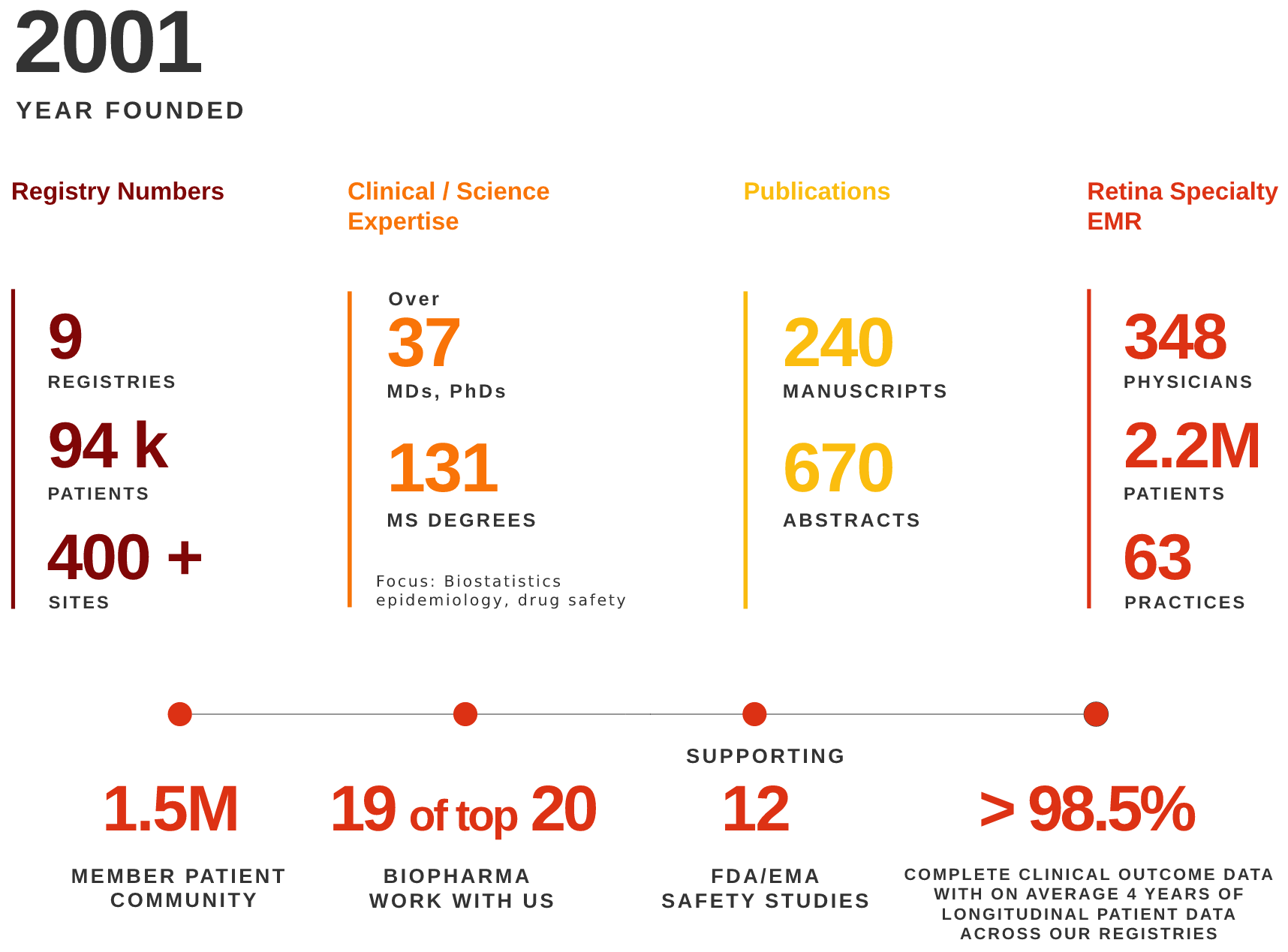 2001
YEAR FOUNDED

Registry Numbers

9
REGISTRIES

94 k
PATIENTS

400 +
SITES

Clinical / Science Expertise

Over
37
MDs, PhDs

131
MS DEGREES

Focus: Biostatistics epidemiology, drug safety

Publications

240
MANUSCRIPTS

670
ABSTRACTS

Retina Specialty EMR

348
PHYSICIANS

2.2M
PATIENTS

63
PRACTICES

1.5M
MEMBER PATIENT COMMUNITY

19 of top 20
BIOPHARMA WORK WITH US

SUPPORTING
12
FDA/EMA SAFETY STUDIES

> 98.5%
COMPLETE CLINICAL OUTCOME DATA WITH ON AVERAGE 4 YEARS OF LONGITUDINAL PATIENT DATA ACROSS OUR REGISTRIES